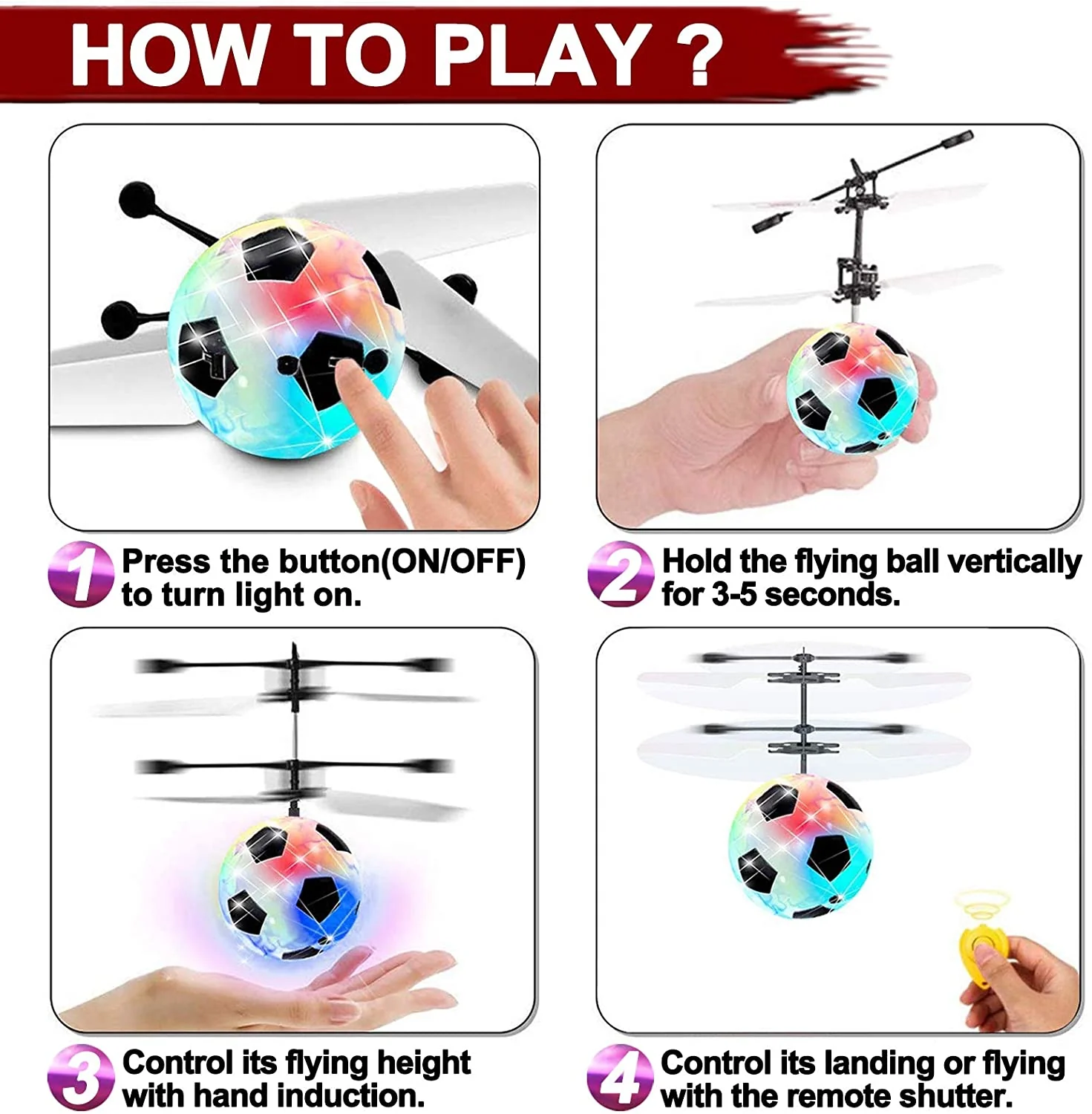 HOW TO PLAY ?

1 Press the button(ON/OFF) to turn light on.

2 Hold the flying ball vertically for 3-5 seconds.

3 Control its flying height with hand induction.

4 Control its landing or flying with the remote shutter.